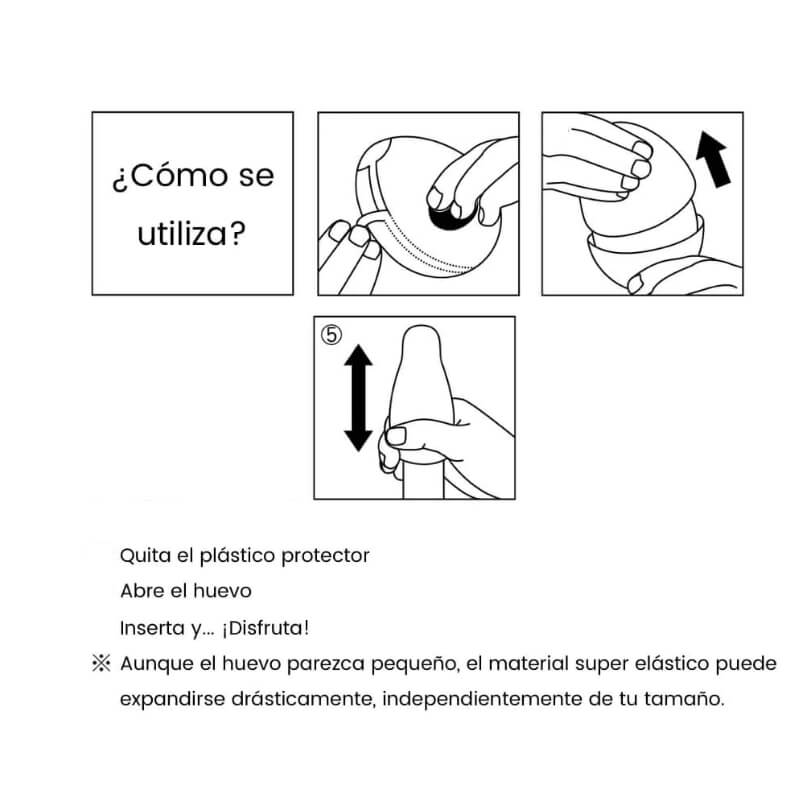 ¿Cómo se utiliza?

⑤

Quita el plástico protector

Abre el huevo

Inserta y... ¡Disfruta!

※ Aunque el huevo parezca pequeño, el material super elástico puede expandirse drásticamente, independientemente de tu tamaño.